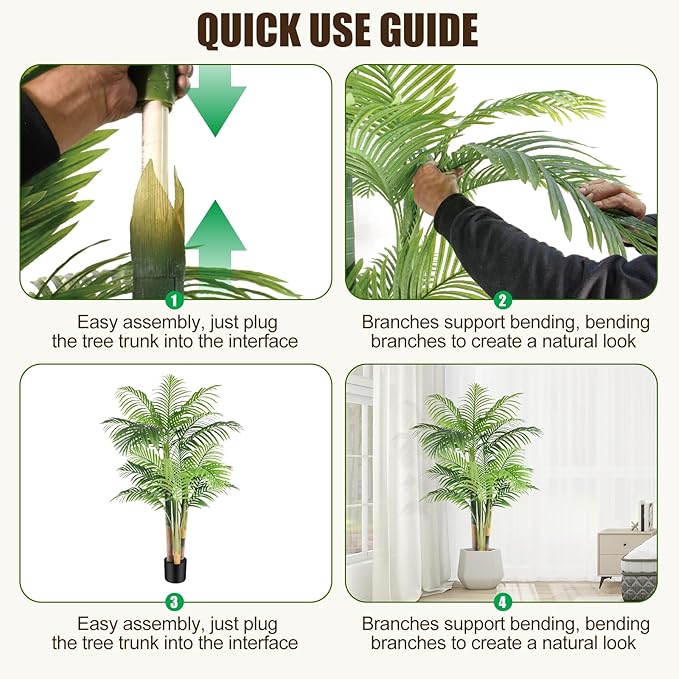 QUICK USE GUIDE

1

Easy assembly, just plug the tree trunk into the interface

2

Branches support bending, bending branches to create a natural look

3

Easy assembly, just plug the tree trunk into the interface

4

Branches support bending, bending branches to create a natural look