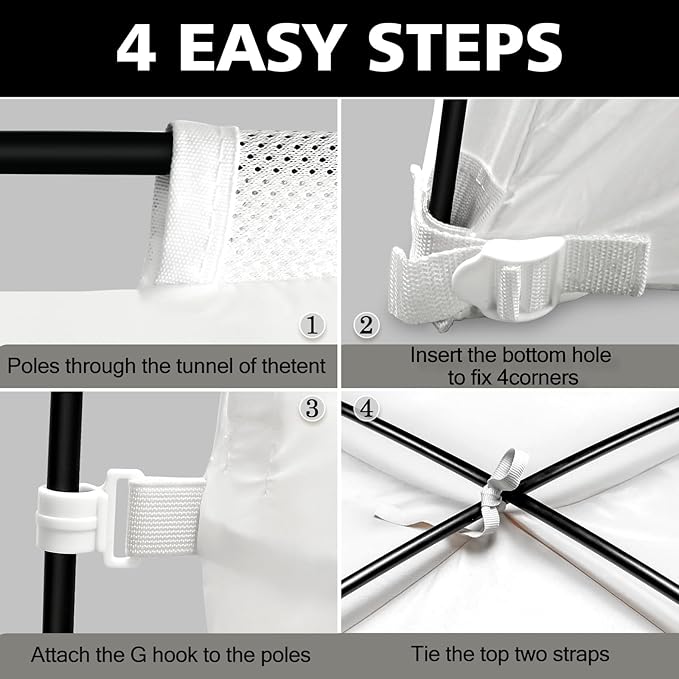 4 EASY STEPS

1
Poles through the tunnel of thetent

2
Insert the bottom hole to fix 4corners

3
Attach the G hook to the poles

4
Tie the top two straps