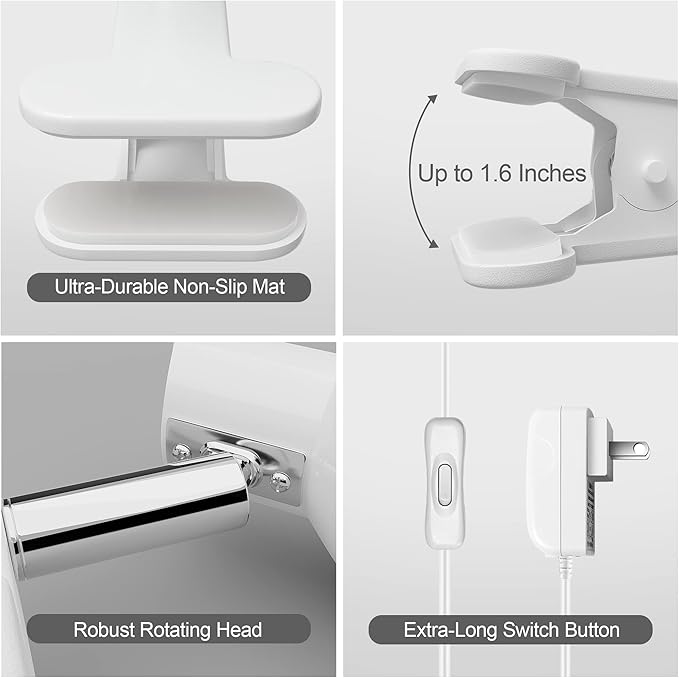 Ultra-Durable Non-Slip Mat

Up to 1.6 Inches

Robust Rotating Head

Extra-Long Switch Button