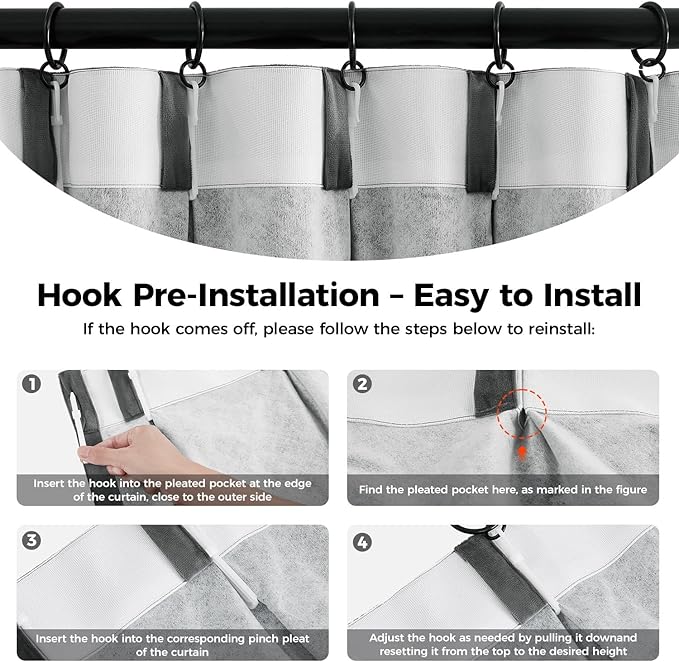 Hook Pre-Installation – Easy to Install

If the hook comes off, please follow the steps below to reinstall:

1
Insert the hook into the pleated pocket at the edge of the curtain, close to the outer side

2
Find the pleated pocket here, as marked in the figure

3
Insert the hook into the corresponding pinch pleat of the curtain

4
Adjust the hook as needed by pulling it downand resetting it from the top to the desired height