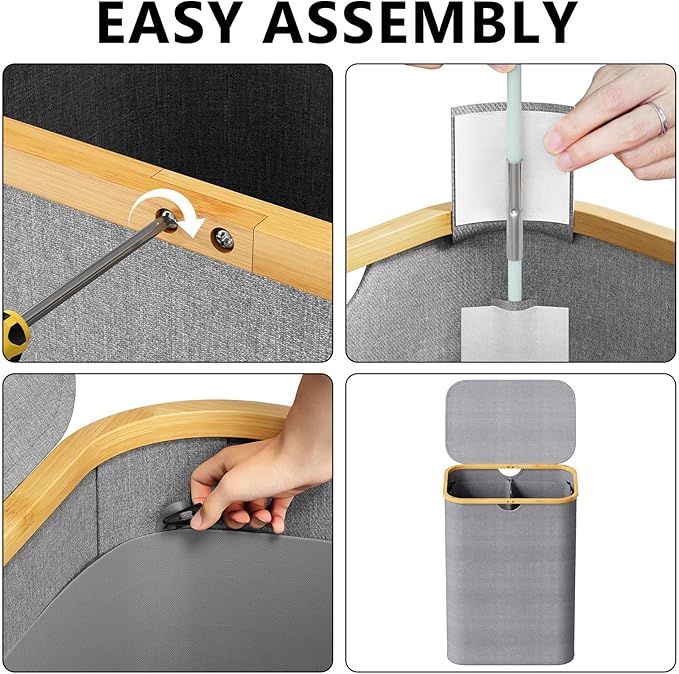 EASY ASSEMBLY