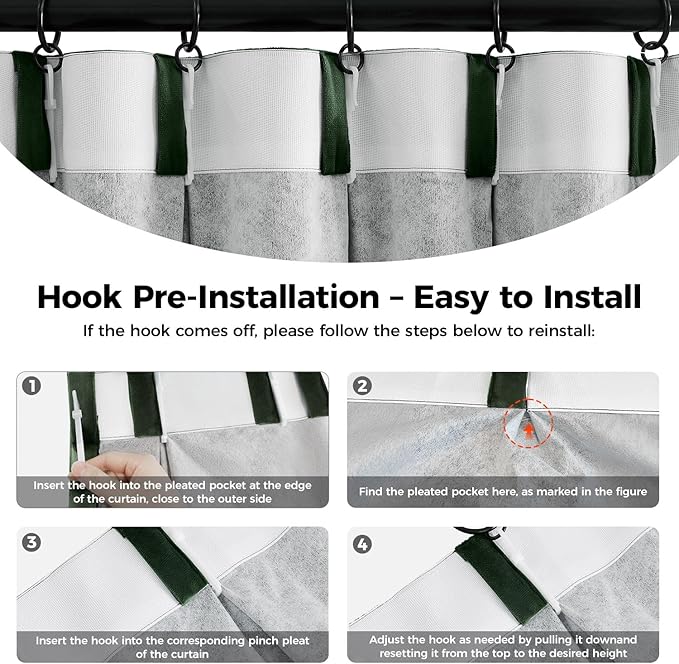 Hook Pre-Installation – Easy to Install

If the hook comes off, please follow the steps below to reinstall:

1

Insert the hook into the pleated pocket at the edge of the curtain, close to the outer side

2

Find the pleated pocket here, as marked in the figure

3

Insert the hook into the corresponding pinch pleat of the curtain

4

Adjust the hook as needed by pulling it downand resetting it from the top to the desired height