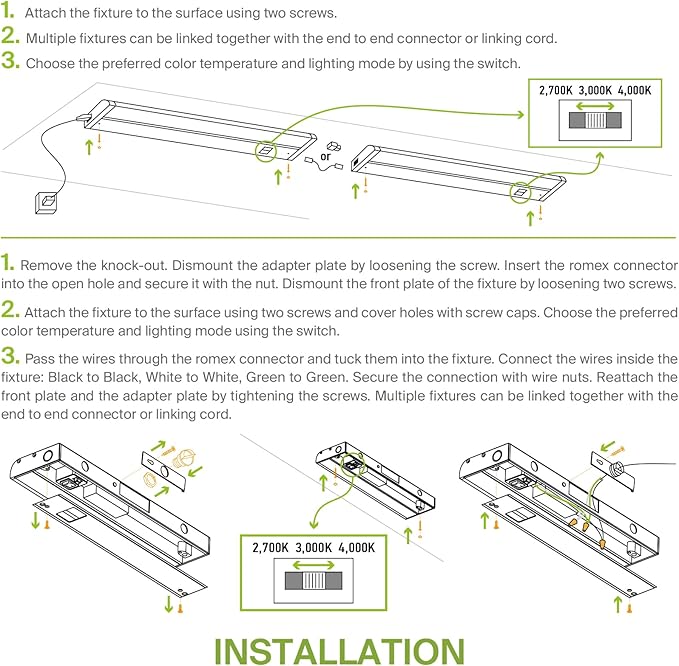 1. Attach the fixture to the surface using two screws.

2. Multiple fixtures can be linked together with the end to end connector or linking cord.

3. Choose the preferred color temperature and lighting mode by using the switch.

2,700K 3,000K 4,000K

or

1. Remove the knock-out. Dismount the adapter plate by loosening the screw. Insert the romex connector into the open hole and secure it with the nut. Dismount the front plate of the fixture by loosening two screws.

2. Attach the fixture to the surface using two screws and cover holes with screw caps. Choose the preferred color temperature and lighting mode using the switch.

3. Pass the wires through the romex connector and tuck them into the fixture. Connect the wires inside the fixture: Black to Black, White to White, Green to Green. Secure the connection with wire nuts. Reattach the front plate and the adapter plate by tightening the screws. Multiple fixtures can be linked together with the end to end connector or linking cord.

2,700K 3,000K 4,000K

INSTALLATION