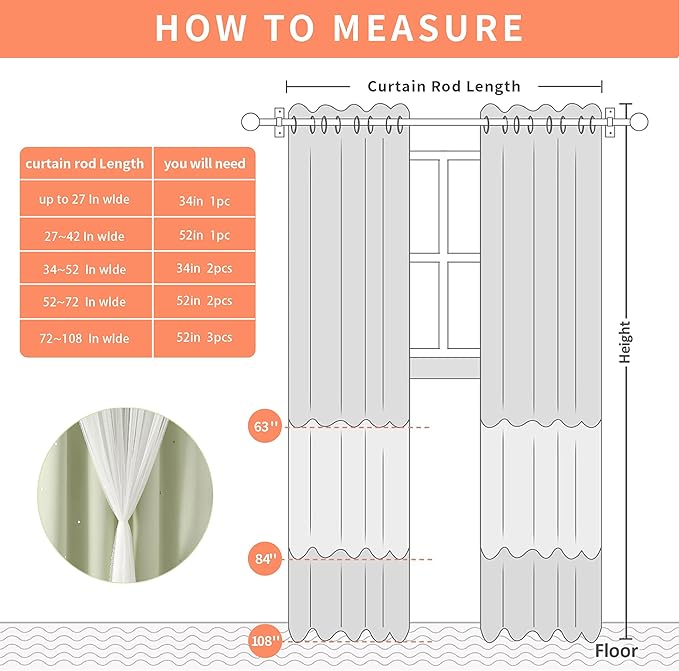 HOW TO MEASURE

Curtain Rod Length

| curtain rod Length | you will need |
|---|---|
| up to 27 In wide | 34in 1pc |
| 27~42 In wide | 52in 1pc |
| 34~52 In wide | 34in 2pcs |
| 52~72 In wide | 52in 2pcs |
| 72~108 In wide | 52in 3pcs |

Height

63''

84''

108''

Floor