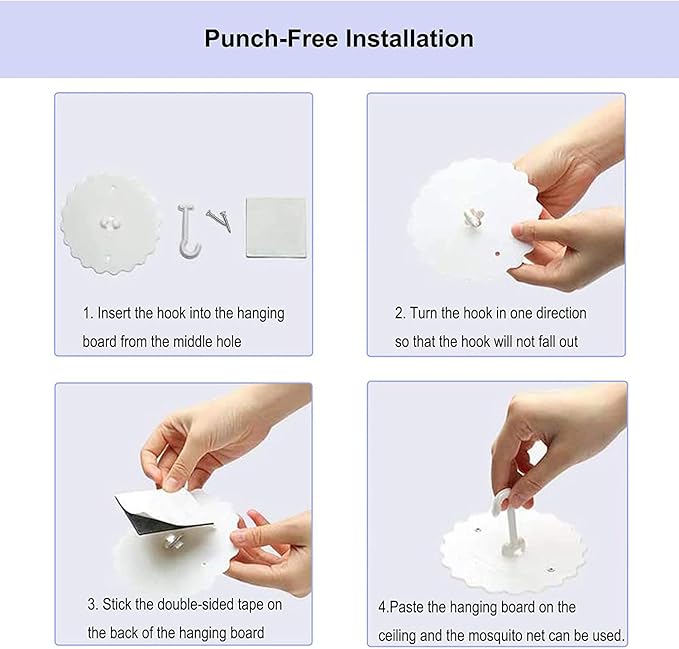 Punch-Free Installation

1. Insert the hook into the hanging board from the middle hole

2. Turn the hook in one direction so that the hook will not fall out

3. Stick the double-sided tape on the back of the hanging board

4.Paste the hanging board on the ceiling and the mosquito net can be used.